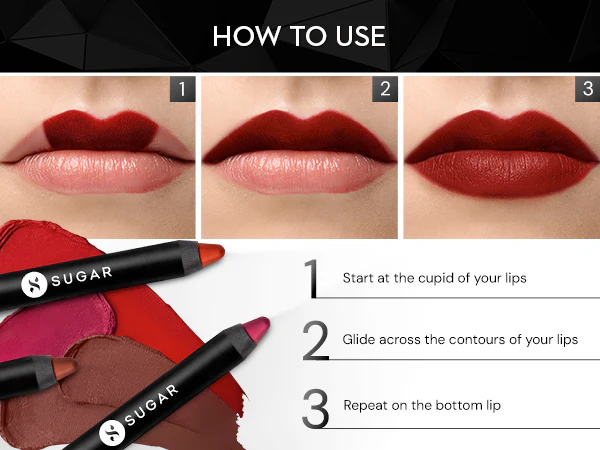 HOW TO USE

1

2

3

SUGAR

SUGAR

1 Start at the cupid of your lips

2 Glide across the contours of your lips

3 Repeat on the bottom lip